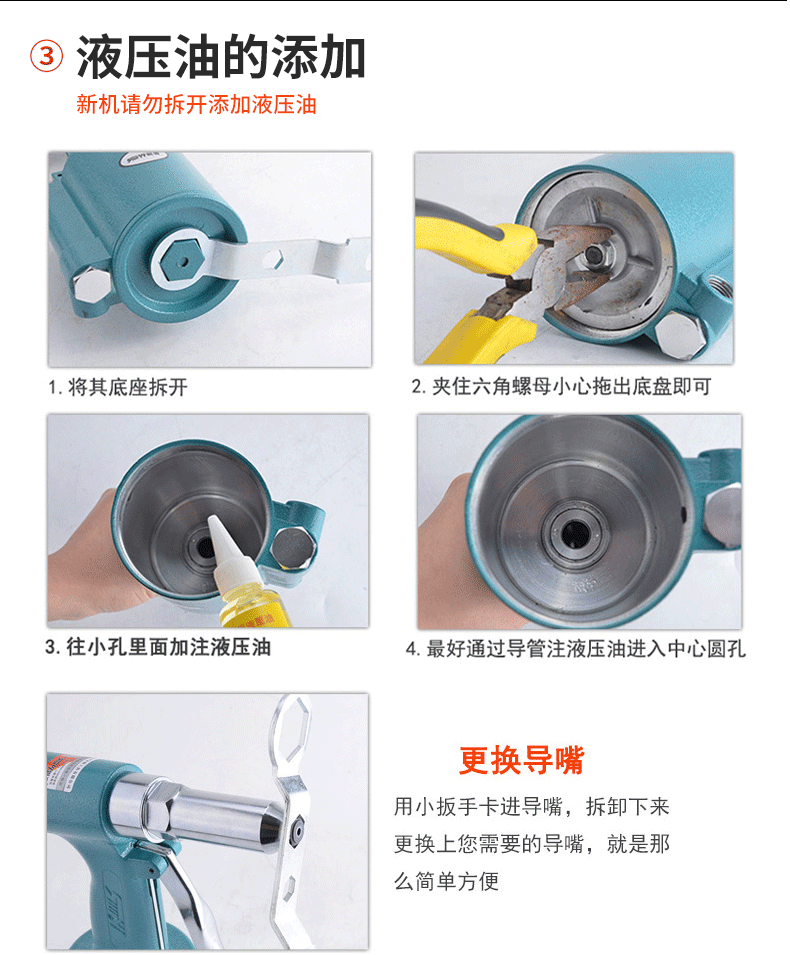 ③ 液压油的添加

新机请勿拆开添加液压油

1. 将其底座拆开

2. 夹住六角螺母小心拖出底盘即可

3. 往小孔里面加注液压油

4. 最好通过导管注液压油进入中心圆孔

更换导嘴

用小扳手卡进导嘴，拆卸下来更换上您需要的导嘴，就是那么简单方便