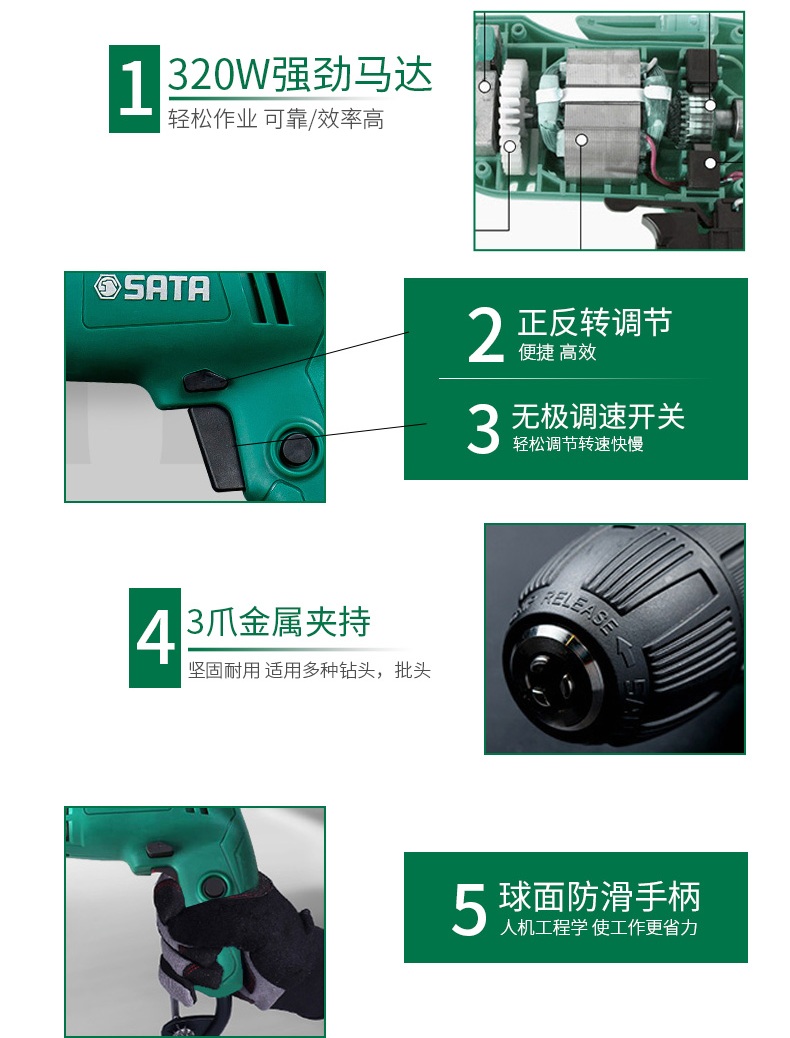 1 320W强劲马达
轻松作业 可靠/效率高

SATA

2 正反转调节
便捷 高效

3 无极调速开关
轻松调节转速快慢

4 3爪金属夹持
坚固耐用 适用多种钻头，批头

RELEASE

5 球面防滑手柄
人机工程学 使工作更省力