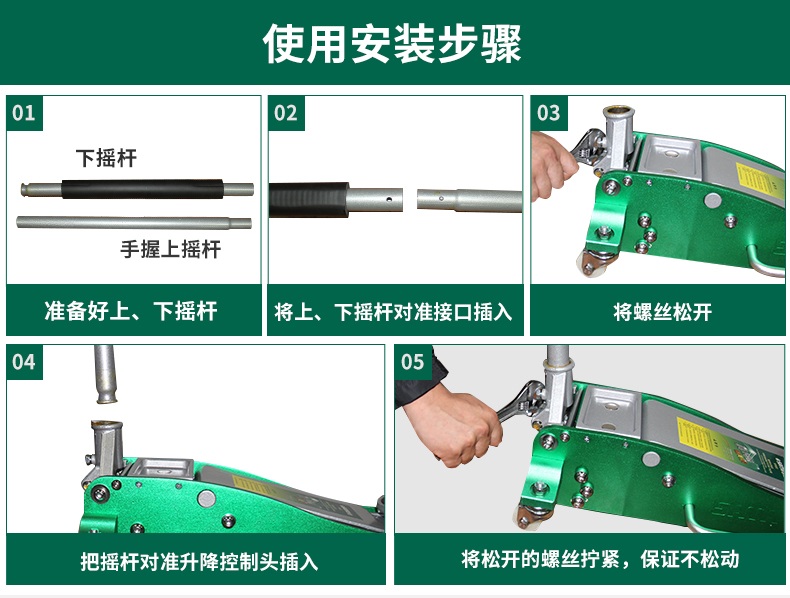 使用安装步骤

01
下摇杆
手握上摇杆
准备好上、下摇杆

02
将上、下摇杆对准接口插入

03
将螺丝松开

04
把摇杆对准升降控制头插入

05
将松开的螺丝拧紧，保证不松动