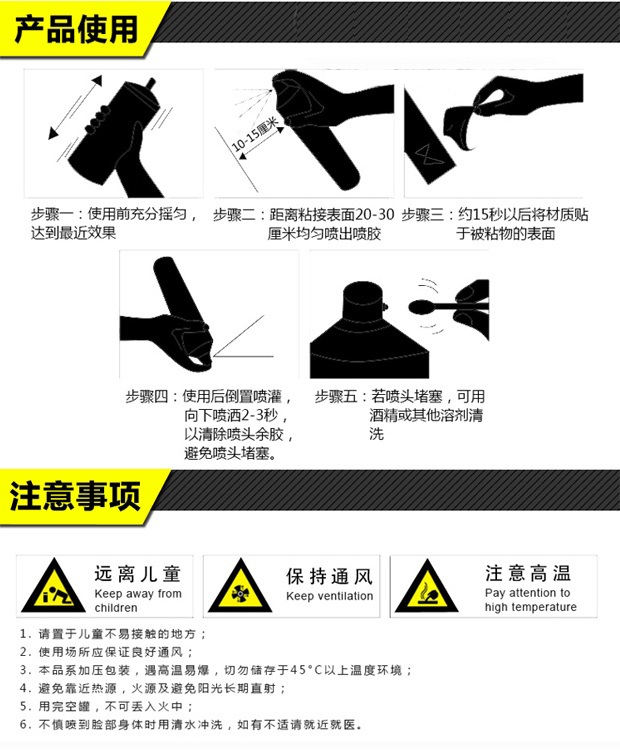 产品使用

10-15厘米

步骤一：使用前充分摇匀，达到最近效果

步骤二：距离粘接表面20-30厘米均匀喷出喷胶

步骤三：约15秒以后将材质贴于被粘物的表面

步骤四：使用后倒置喷灌，向下喷洒2-3秒，以清除喷头余胶，避免喷头堵塞。

步骤五：若喷头堵塞，可用酒精或其他溶剂清洗

注意事项

远离儿童
Keep away from children

保持通风
Keep ventilation

注意高温
Pay attention to high temperature

1. 请置于儿童不易接触的地方；
2. 使用场所应保证良好通风；
3. 本品系加压包装，遇高温易爆，切勿储存于45°C以上温度环境；
4. 避免靠近热源，火源及避免阳光长期直射；
5. 用完空罐，不可丢入火中；
6. 不慎喷到脸部身体时用清水冲洗，如有不适请就近就医。