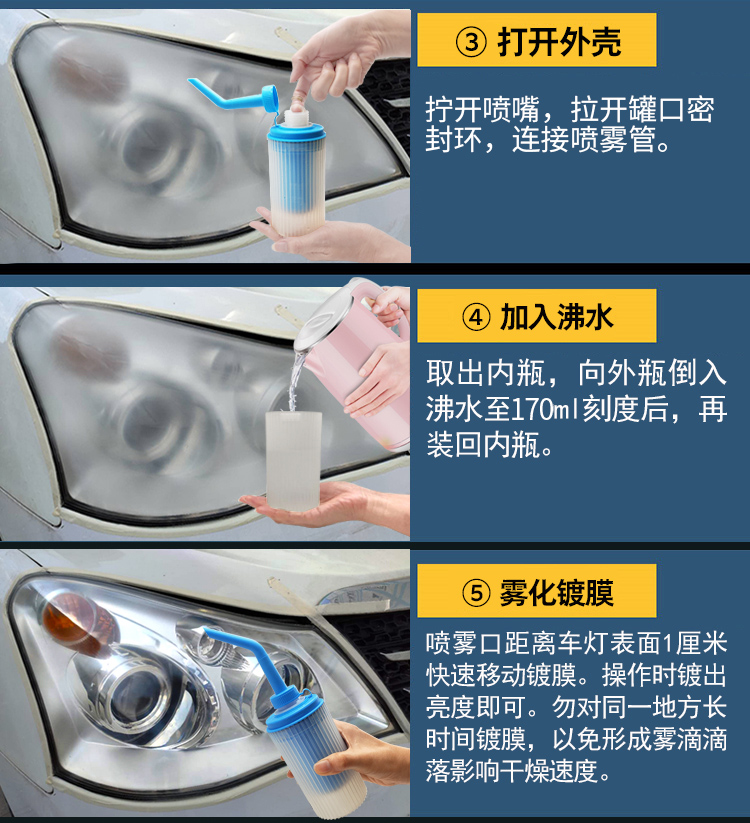 ③ 打开外壳

拧开喷嘴，拉开罐口密封环，连接喷雾管。

④ 加入沸水

取出内瓶，向外瓶倒入沸水至170ml刻度后，再装回内瓶。

⑤ 雾化镀膜

喷雾口距离车灯表面1厘米快速移动镀膜。操作时镀出亮度即可。勿对同一地方长时间镀膜，以免形成雾滴滴落影响干燥速度。