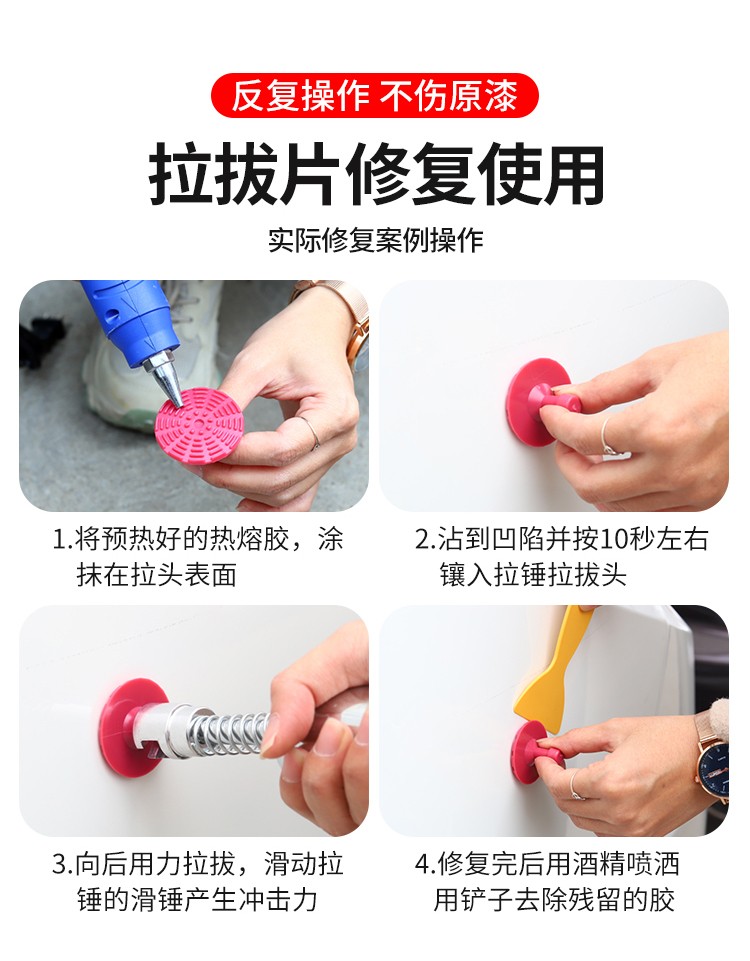 反复操作 不伤原漆

拉拔片修复使用

实际修复案例操作

1.将预热好的热熔胶，涂抹在拉头表面

2.沾到凹陷并按10秒左右镶入拉锤拉拔头

3.向后用力拉拔，滑动拉锤的滑锤产生冲击力

4.修复完后用酒精喷洒用铲子去除残留的胶